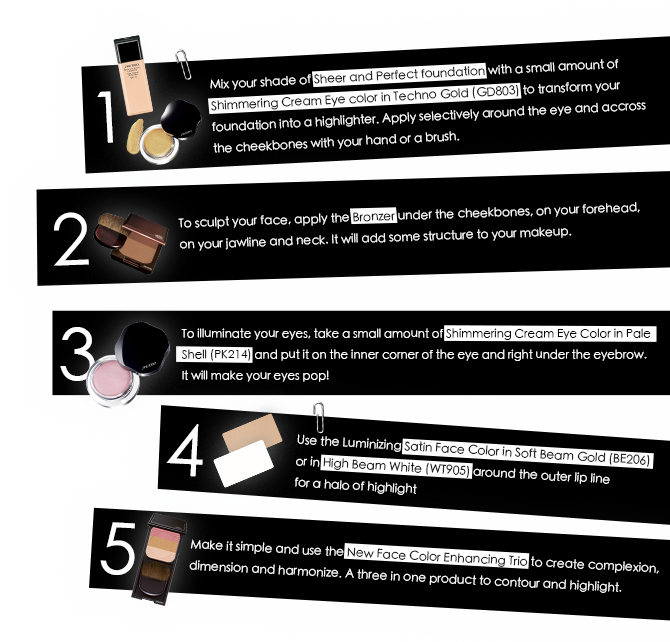 1

Mix your shade of Sheer and Perfect foundation with a small amount of Shimmering Cream Eye color in Techno Gold (GD803) to transform your foundation into a highlighter. Apply selectively around the eye and accross the cheekbones with your hand or a brush.

2

To sculpt your face, apply the Bronzer under the cheekbones, on your forehead, on your jawline and neck. It will add some structure to your makeup.

3

To illuminate your eyes, take a small amount of Shimmering Cream Eye Color in Pale Shell (PK214) and put it on the inner corner of the eye and right under the eyebrow. It will make your eyes pop!

4

Use the Luminizing Satin Face Color in Soft Beam Gold (BE206) or in High Beam White (WT905) around the outer lip line for a halo of highlight

5

Make it simple and use the New Face Color Enhancing Trio to create complexion, dimension and harmonize. A three in one product to contour and highlight.